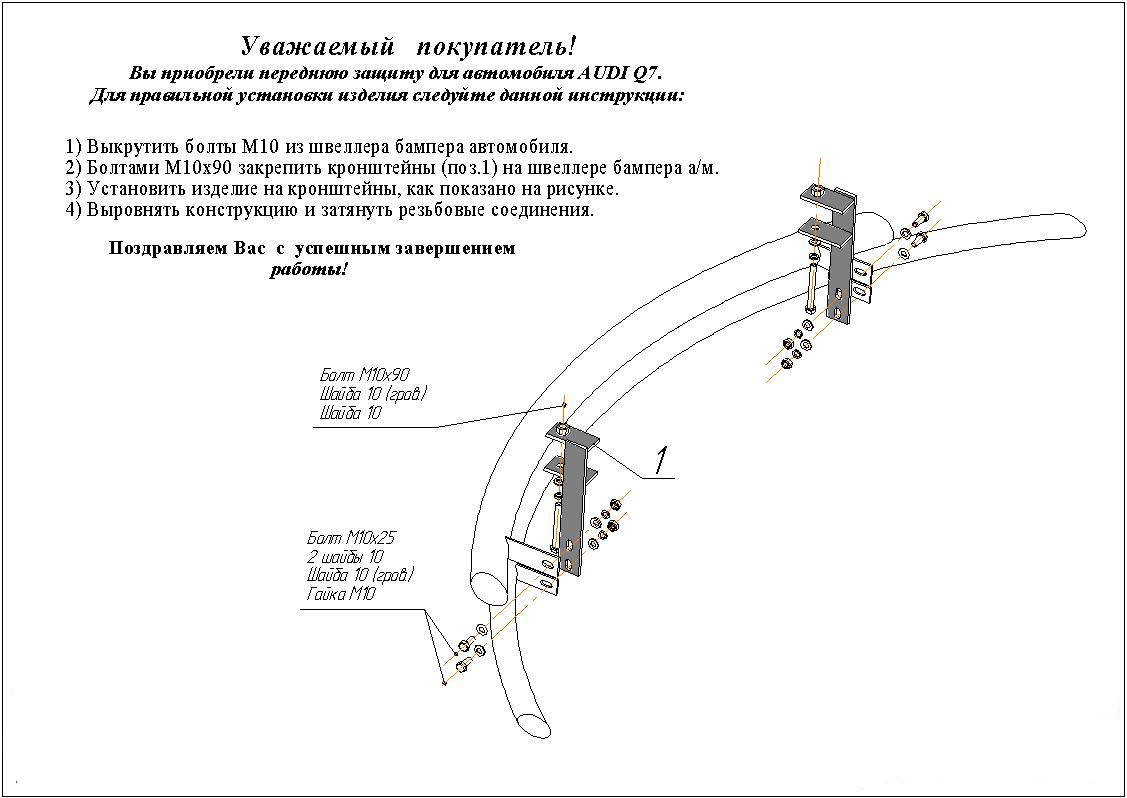 Уважаемый покупатель!
Вы приобрели переднюю защиту для автомобиля AUDI Q7.
Для правильной установки изделия следуйте данной инструкции:

1) Выкрутить болты М10 из швеллера бампера автомобиля.
2) Болтами М10х90 закрепить кронштейны (поз.1) на швеллере бампера а/м.
3) Установить изделие на кронштейны, как показано на рисунке.
4) Выровнять конструкцию и затянуть резьбовые соединения.

Поздравляем Вас с успешным завершением работы!

Болт М10х90
Шайба 10 (гров.)
Шайба 10

1

Болт М10х25
2 шайбы 10
Шайба 10 (гров.)
Гайка М10